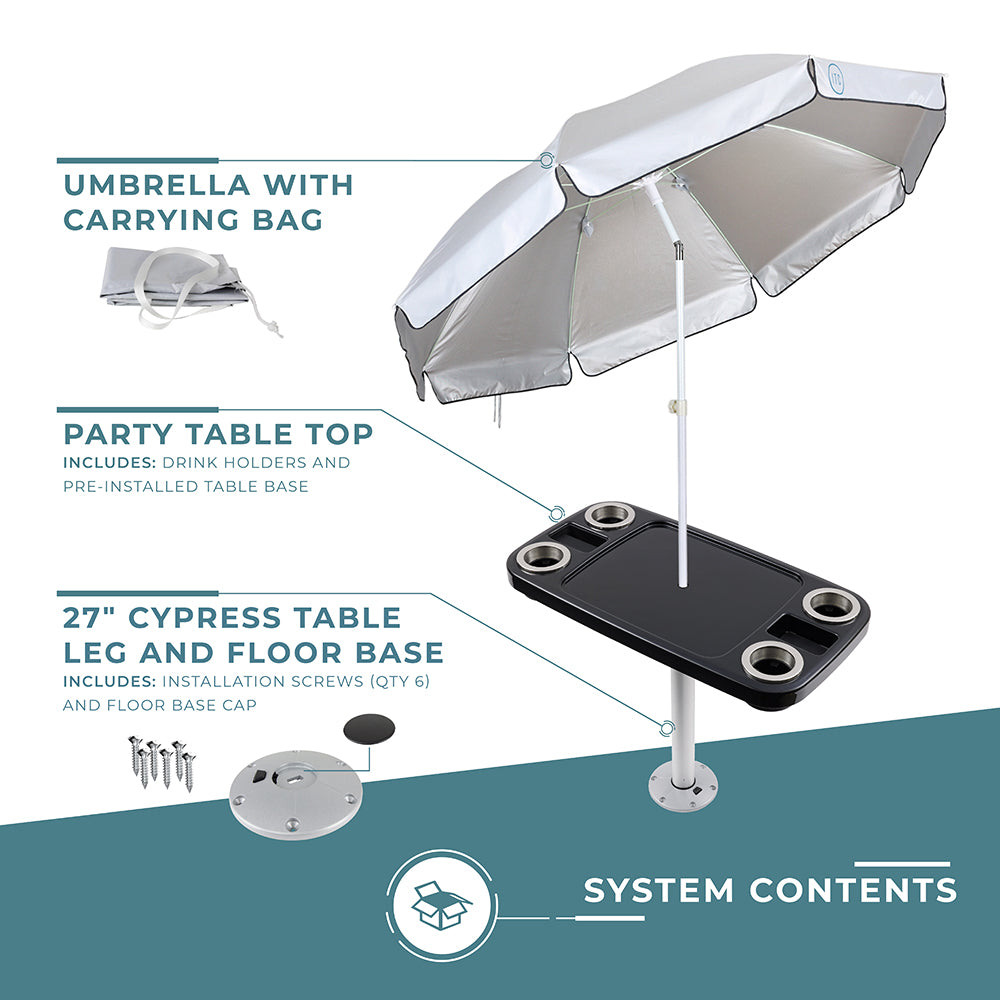 UMBRELLA WITH CARRYING BAG

PARTY TABLE TOP
INCLUDES: DRINK HOLDERS AND PRE-INSTALLED TABLE BASE

27" CYPRESS TABLE LEG AND FLOOR BASE
INCLUDES: INSTALLATION SCREWS (QTY 6) AND FLOOR BASE CAP

SYSTEM CONTENTS