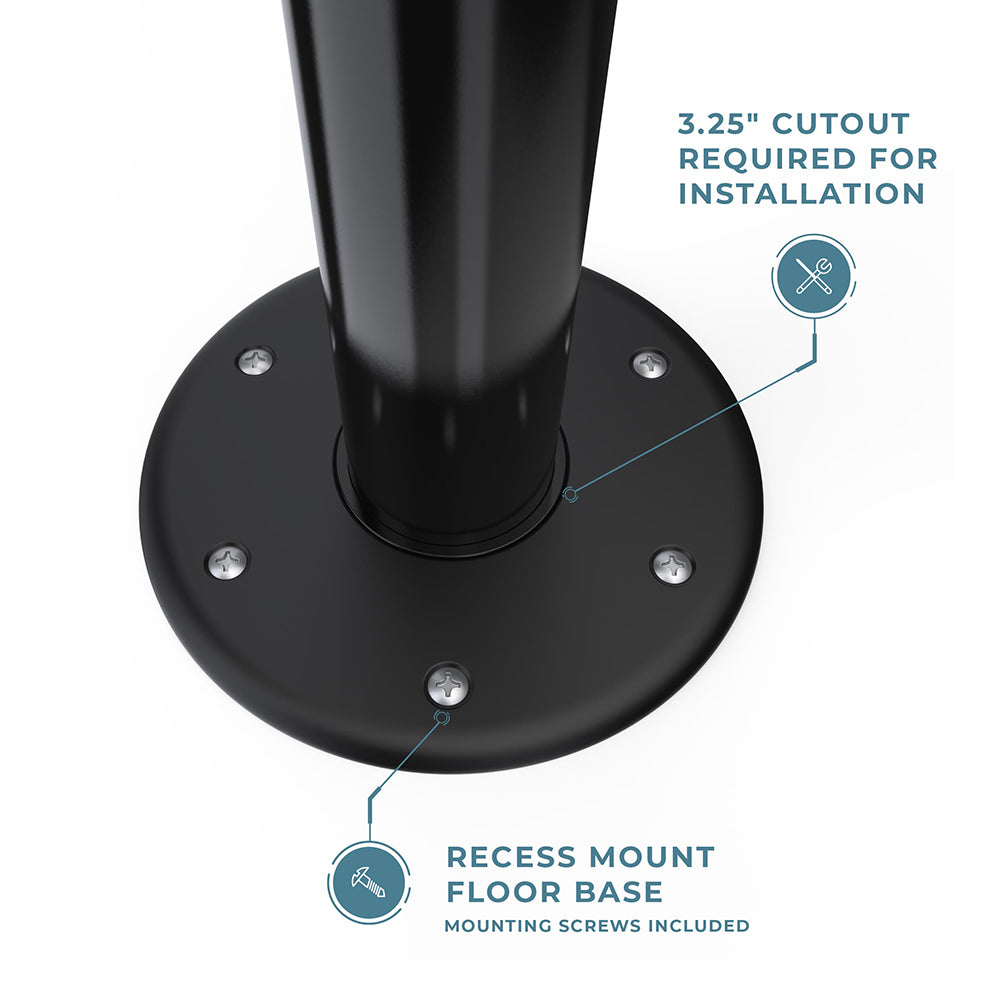 3.25" CUTOUT REQUIRED FOR INSTALLATION

RECESS MOUNT FLOOR BASE
MOUNTING SCREWS INCLUDED