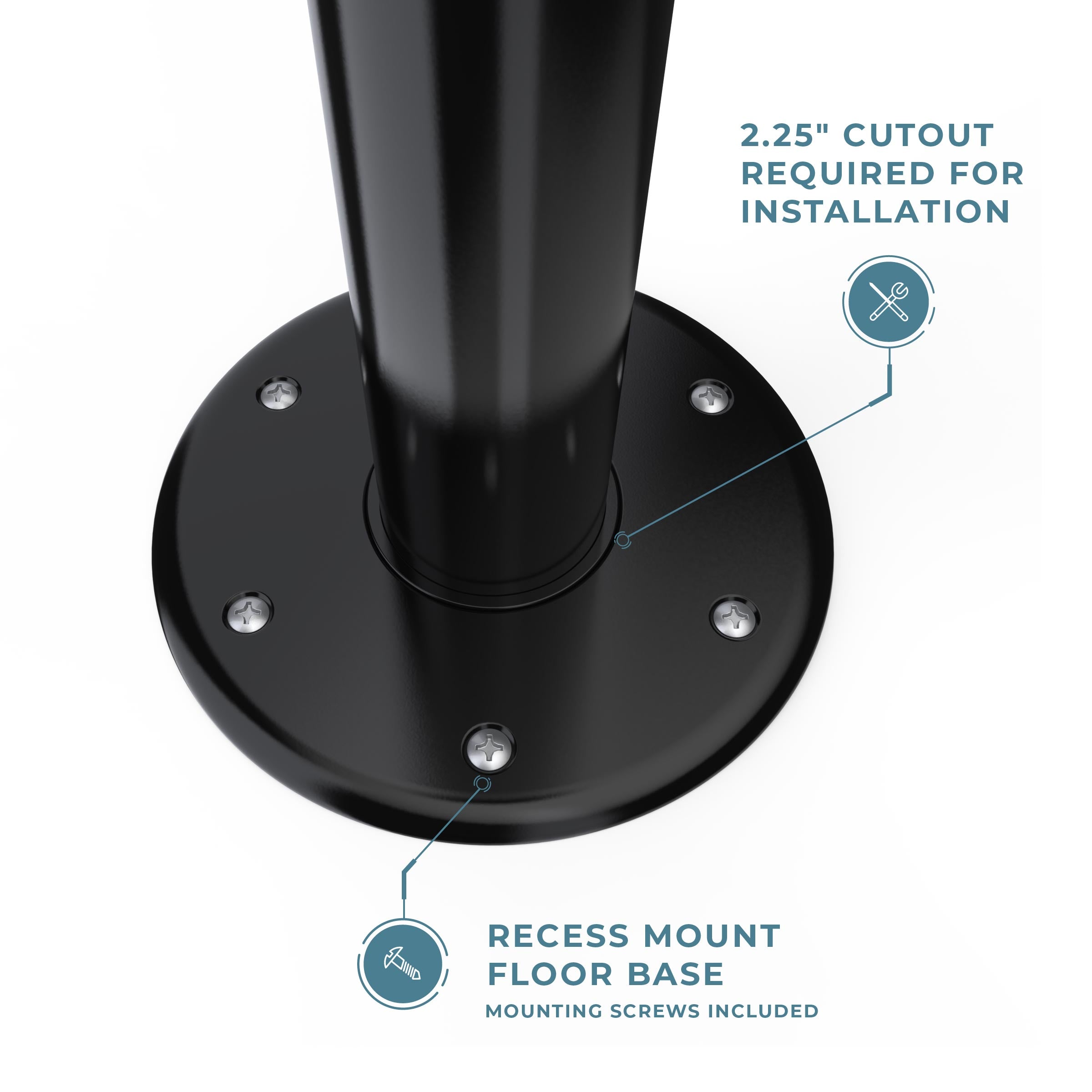 2.25" CUTOUT REQUIRED FOR INSTALLATION

RECESS MOUNT FLOOR BASE

MOUNTING SCREWS INCLUDED