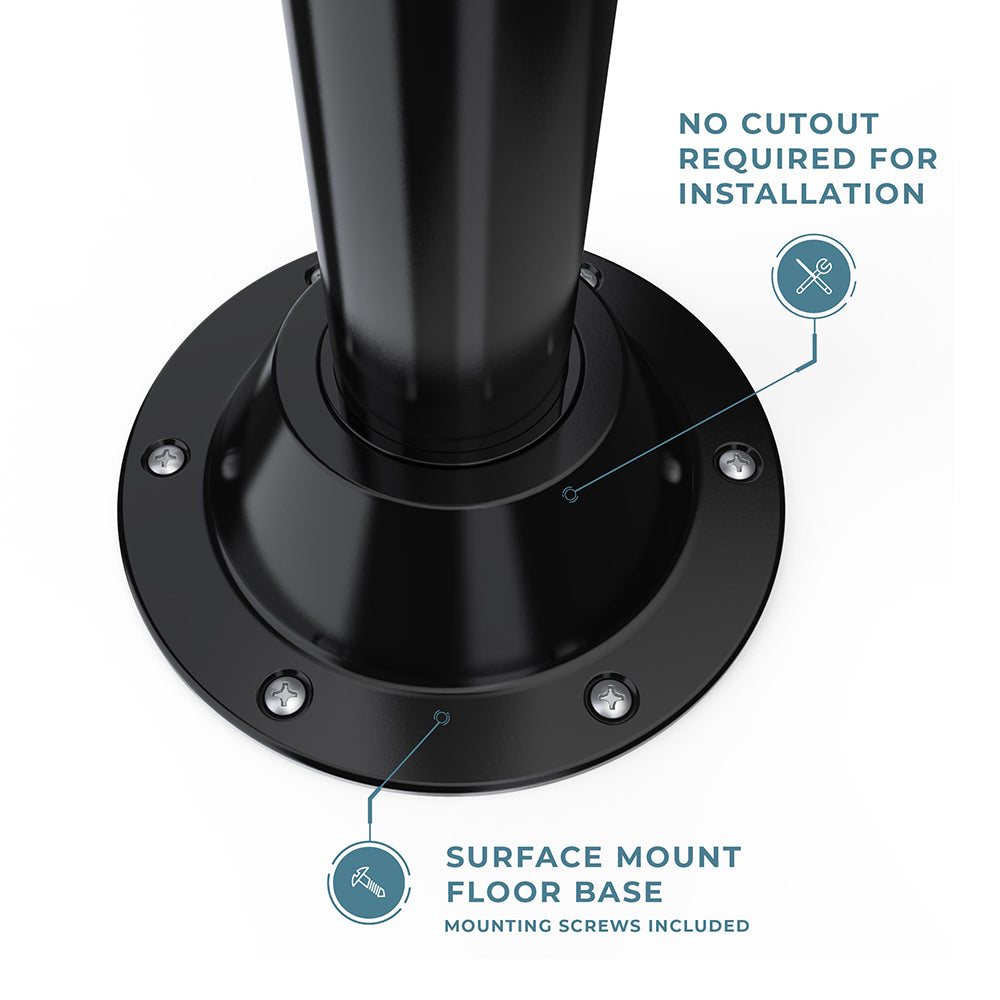 NO CUTOUT REQUIRED FOR INSTALLATION

SURFACE MOUNT FLOOR BASE
MOUNTING SCREWS INCLUDED