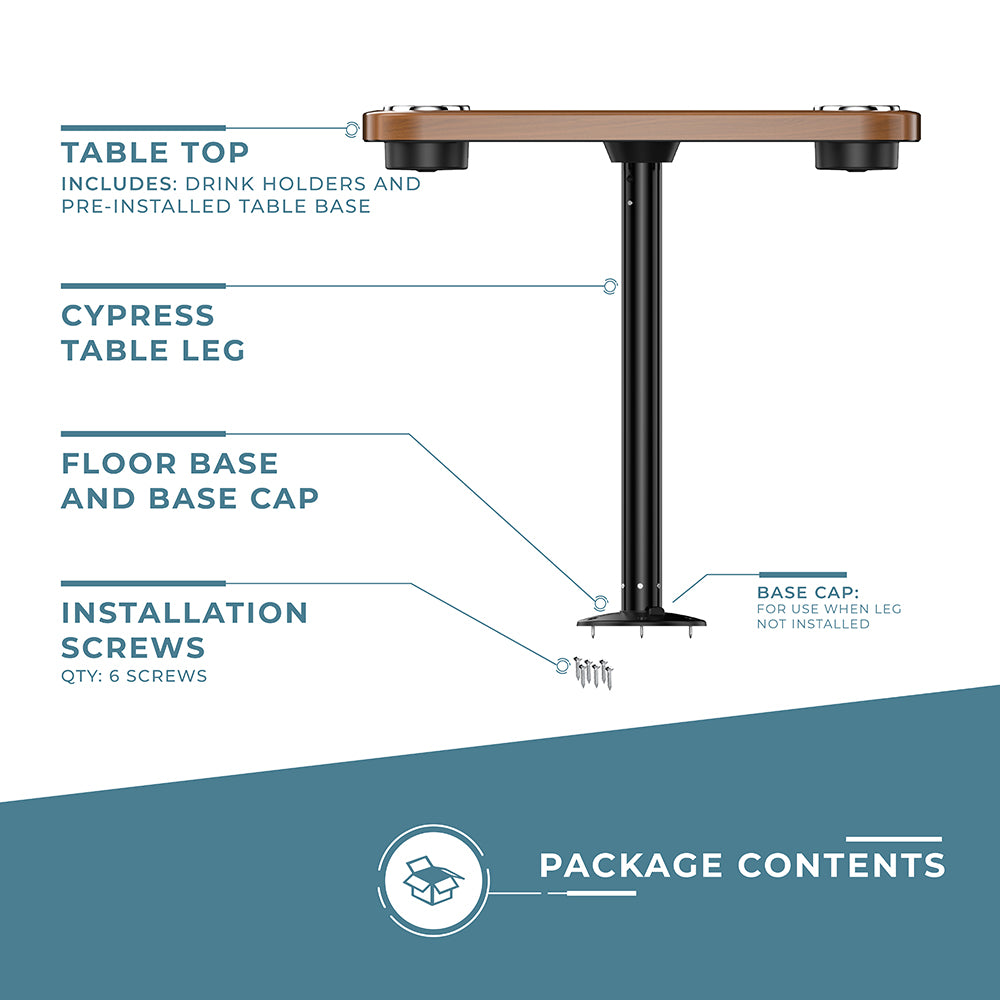 TABLE TOP
INCLUDES: DRINK HOLDERS AND PRE-INSTALLED TABLE BASE

CYPRESS TABLE LEG

FLOOR BASE AND BASE CAP

INSTALLATION SCREWS
QTY: 6 SCREWS

BASE CAP:
FOR USE WHEN LEG NOT INSTALLED

PACKAGE CONTENTS