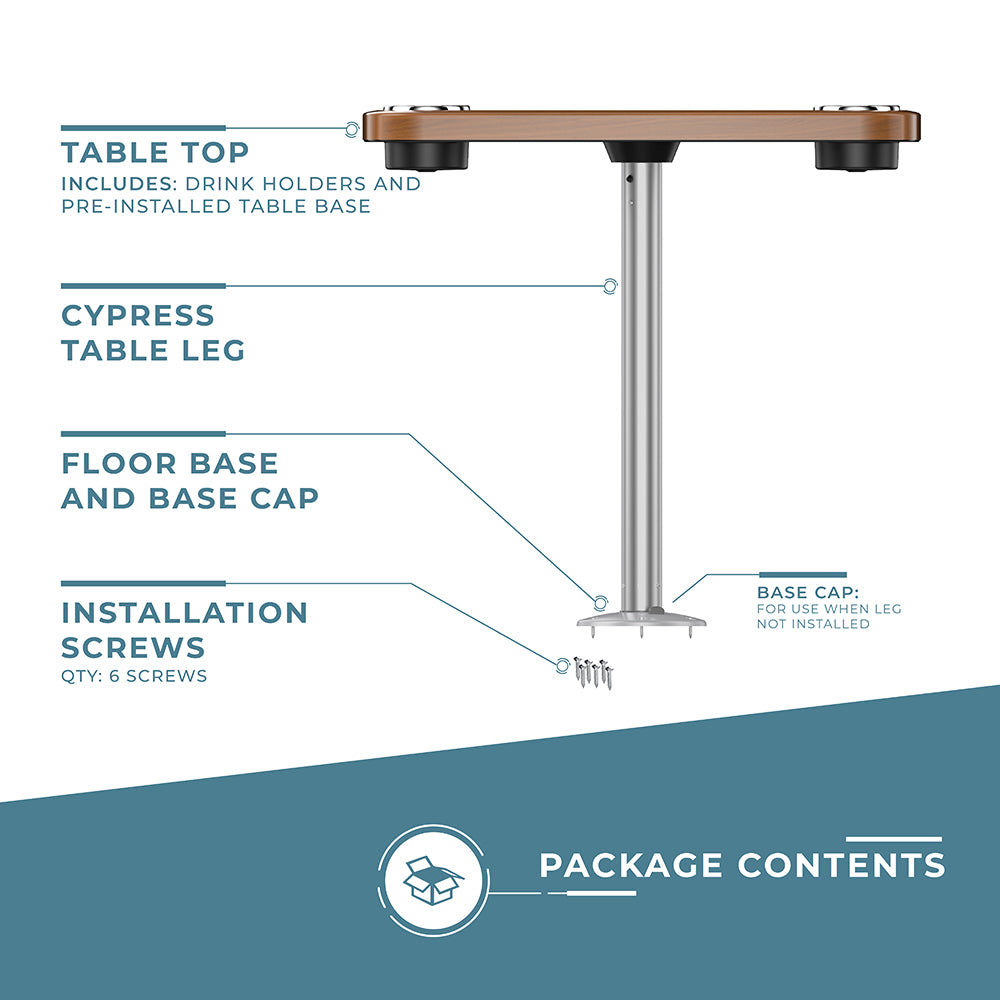 TABLE TOP
INCLUDES: DRINK HOLDERS AND PRE-INSTALLED TABLE BASE

CYPRESS TABLE LEG

FLOOR BASE AND BASE CAP

INSTALLATION SCREWS
QTY: 6 SCREWS

BASE CAP:
FOR USE WHEN LEG NOT INSTALLED

PACKAGE CONTENTS