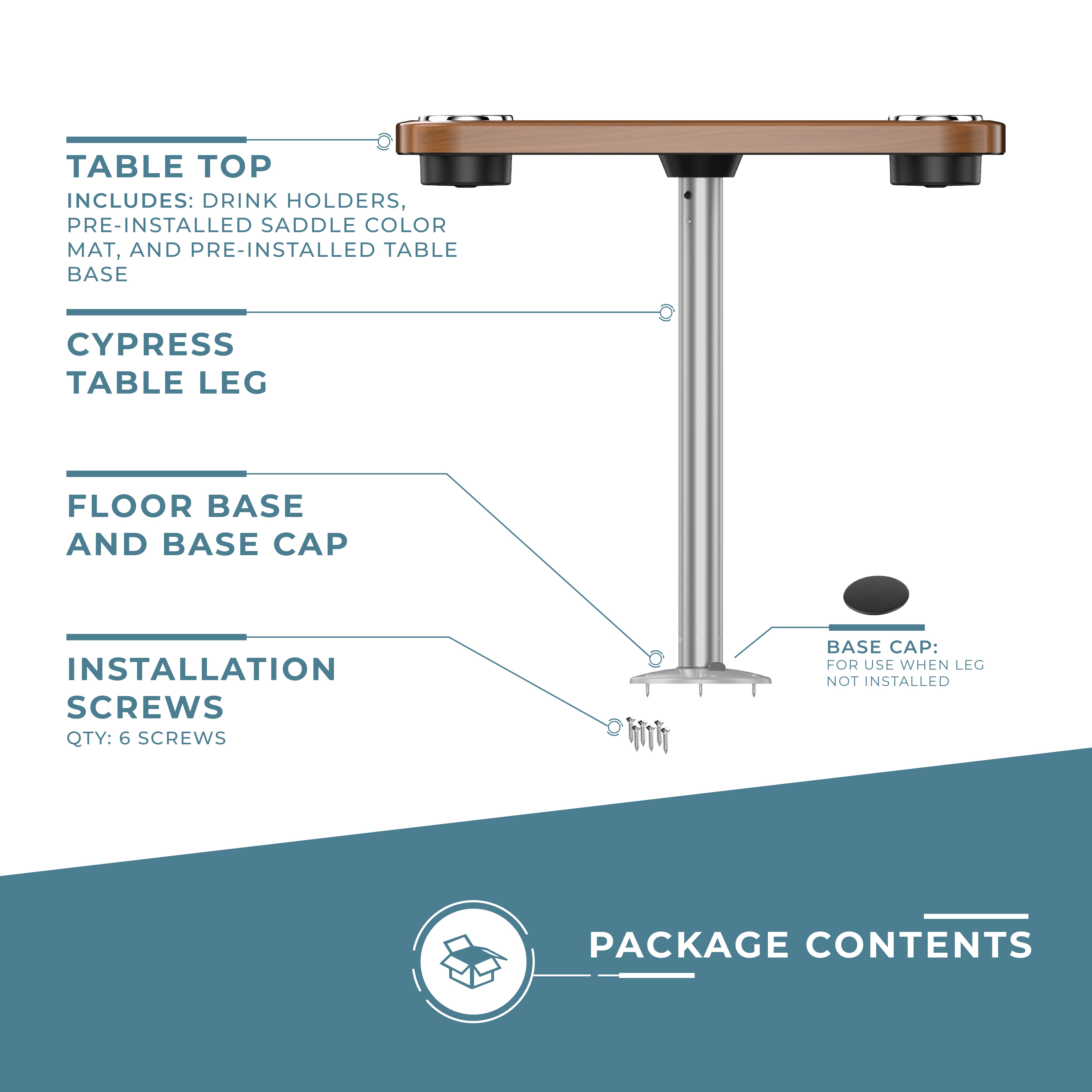 TABLE TOP
INCLUDES: DRINK HOLDERS, PRE-INSTALLED SADDLE COLOR MAT, AND PRE-INSTALLED TABLE BASE

CYPRESS
TABLE LEG

FLOOR BASE
AND BASE CAP

INSTALLATION
SCREWS
QTY: 6 SCREWS

BASE CAP:
FOR USE WHEN LEG NOT INSTALLED

PACKAGE CONTENTS