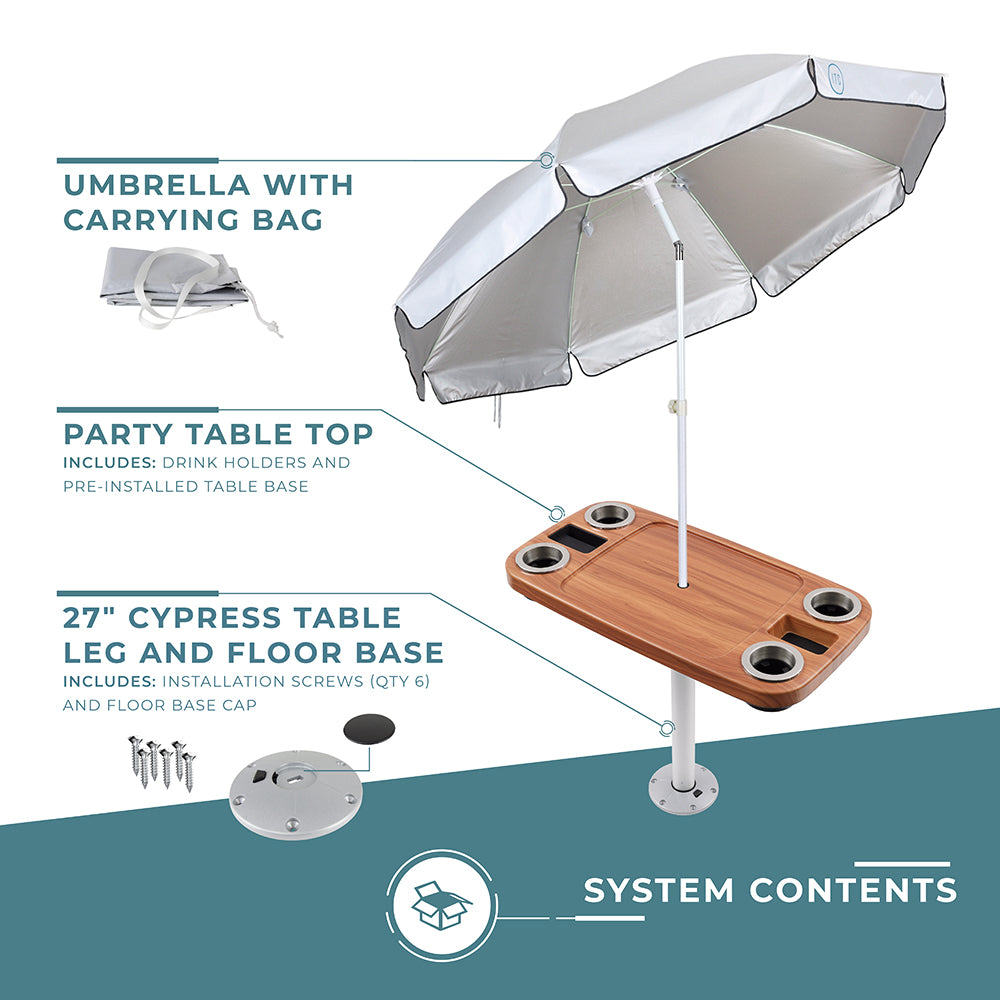 UMBRELLA WITH CARRYING BAG

PARTY TABLE TOP
INCLUDES: DRINK HOLDERS AND PRE-INSTALLED TABLE BASE

27" CYPRESS TABLE LEG AND FLOOR BASE
INCLUDES: INSTALLATION SCREWS (QTY 6) AND FLOOR BASE CAP

SYSTEM CONTENTS