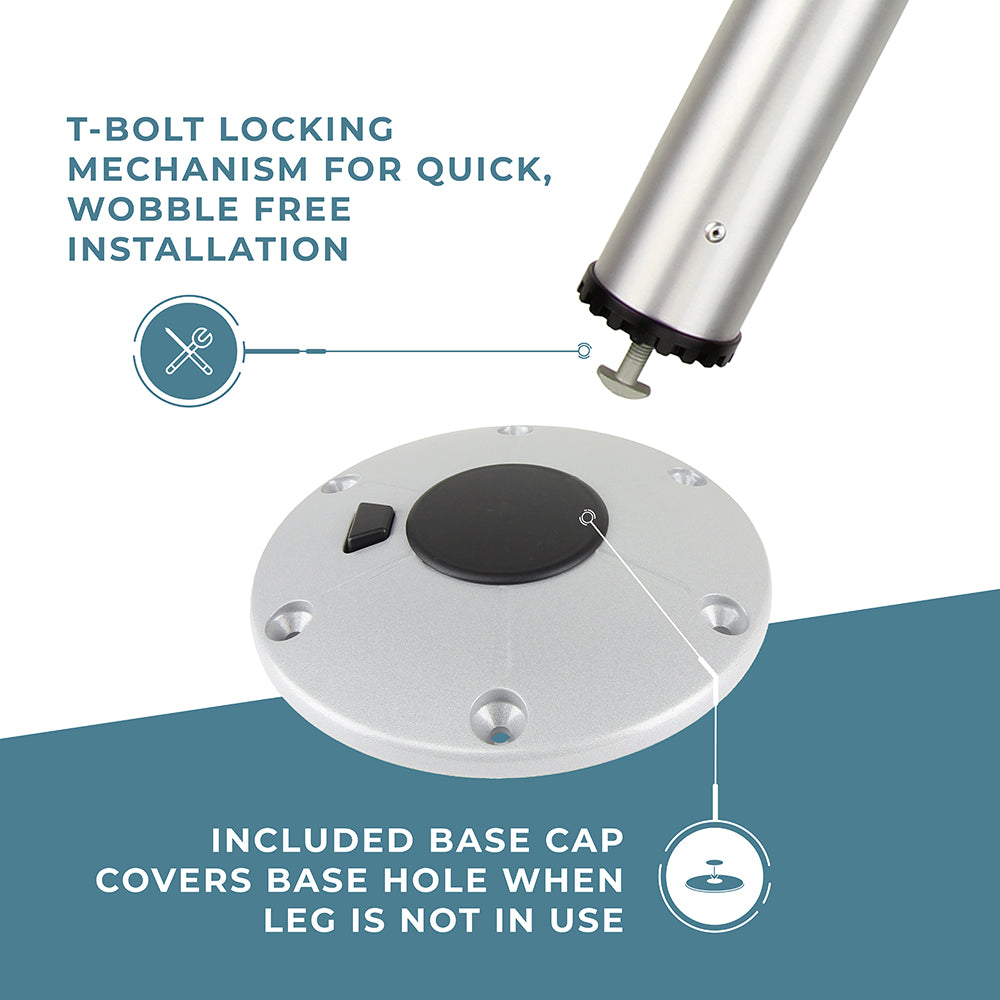 T-BOLT LOCKING MECHANISM FOR QUICK, WOBBLE FREE INSTALLATION

INCLUDED BASE CAP COVERS BASE HOLE WHEN LEG IS NOT IN USE