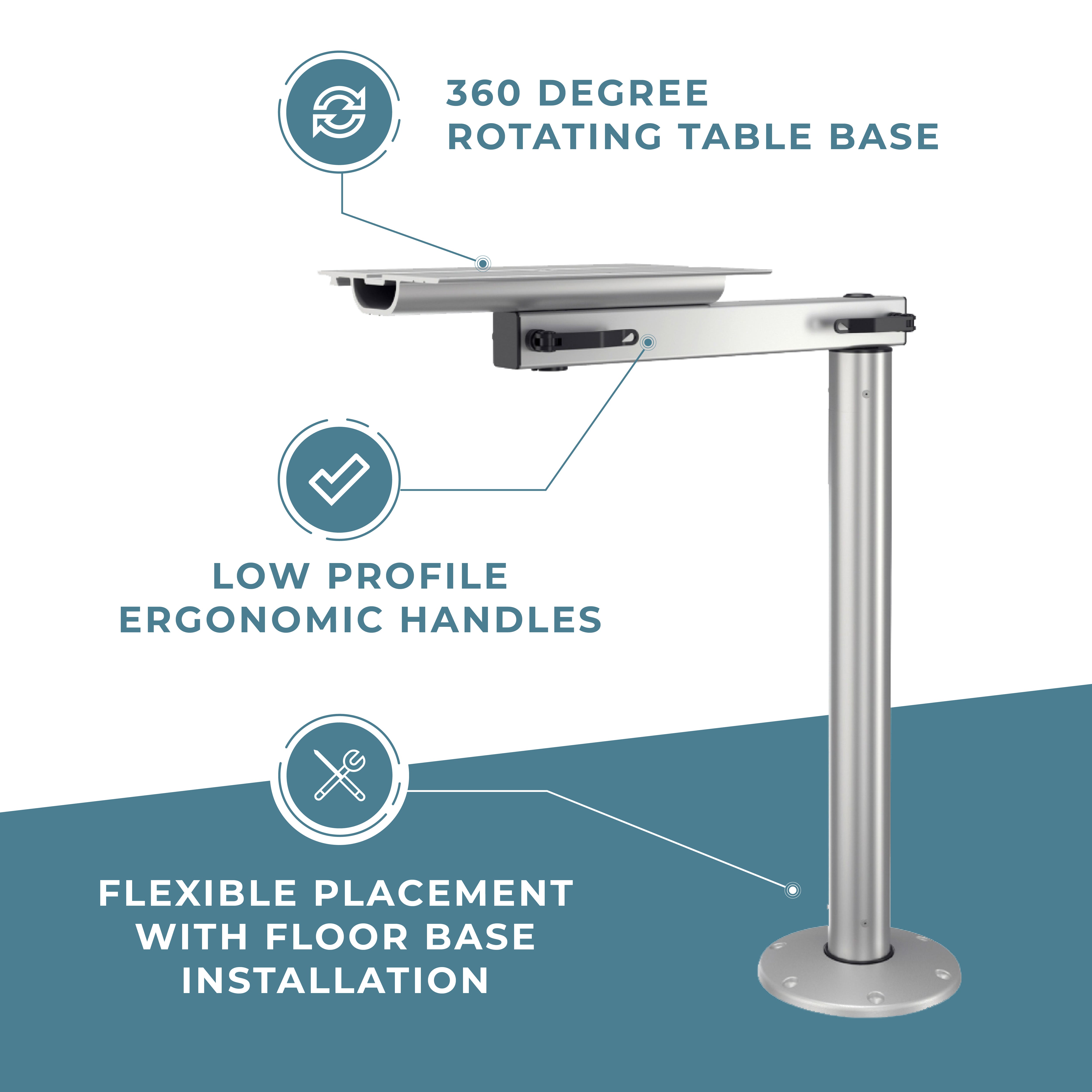 360 DEGREE
ROTATING TABLE BASE

LOW PROFILE
ERGONOMIC HANDLES

FLEXIBLE PLACEMENT
WITH FLOOR BASE
INSTALLATION