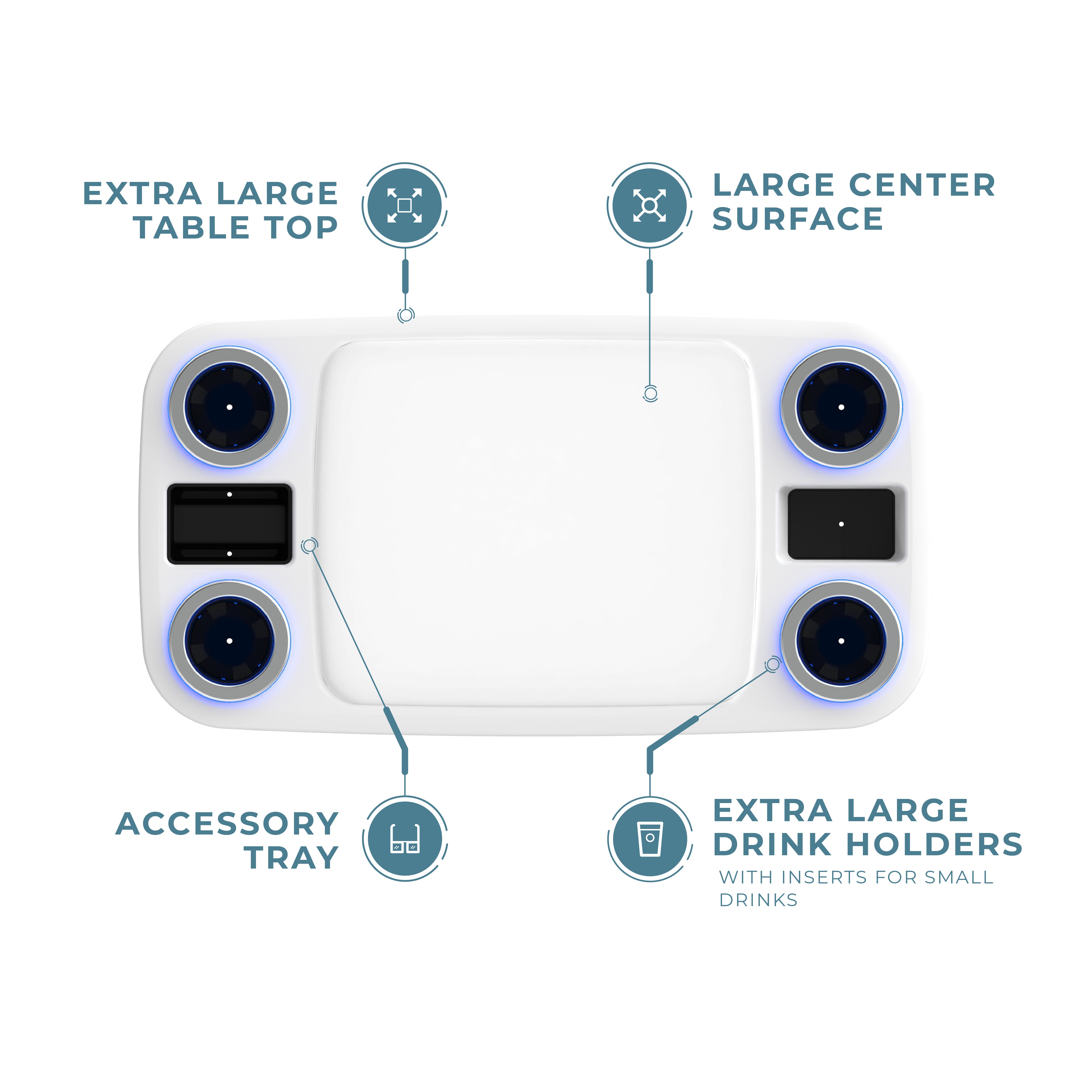 EXTRA LARGE TABLE TOP

LARGE CENTER SURFACE

ACCESSORY TRAY

EXTRA LARGE DRINK HOLDERS
WITH INSERTS FOR SMALL DRINKS