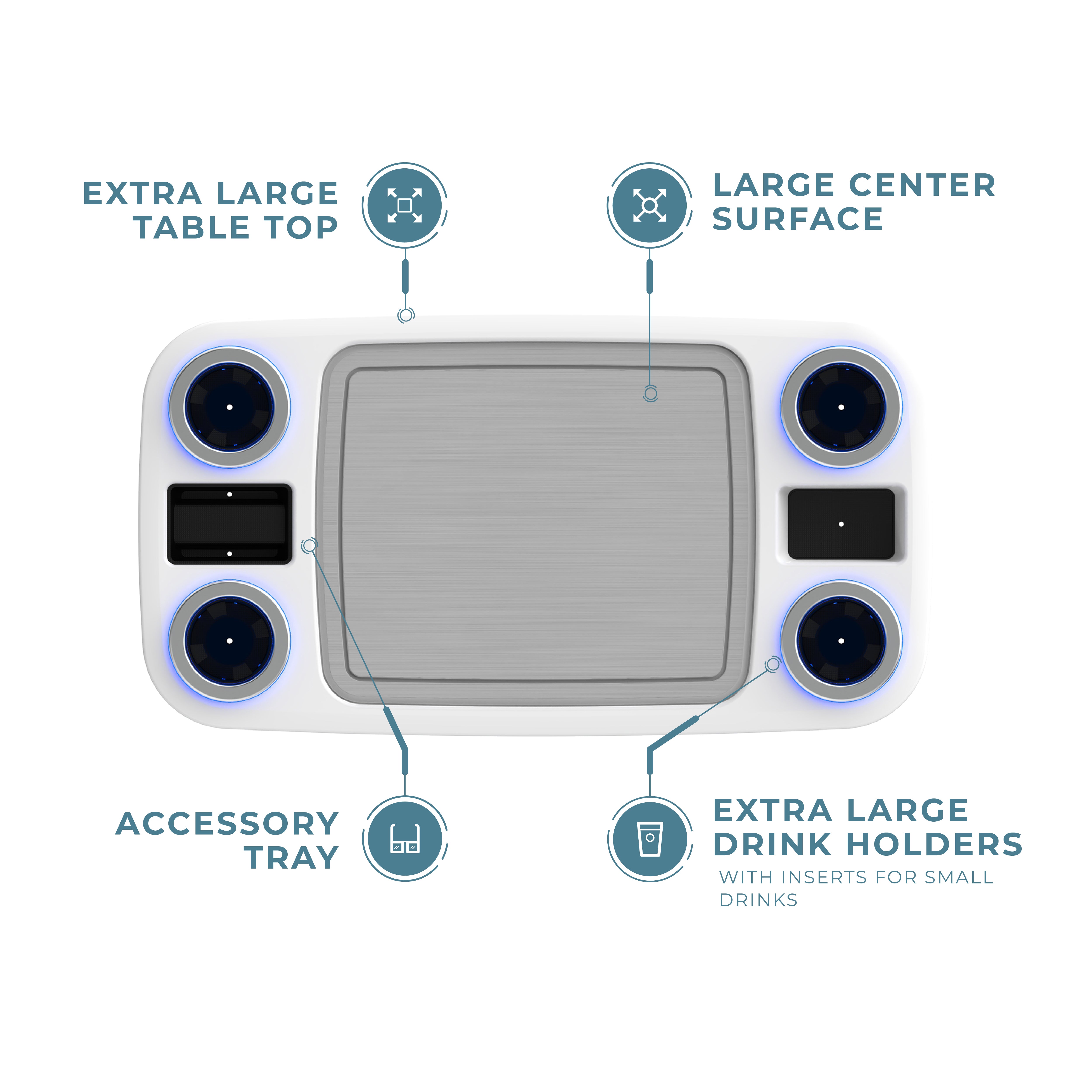 EXTRA LARGE TABLE TOP

LARGE CENTER SURFACE

ACCESSORY TRAY

EXTRA LARGE DRINK HOLDERS
WITH INSERTS FOR SMALL DRINKS