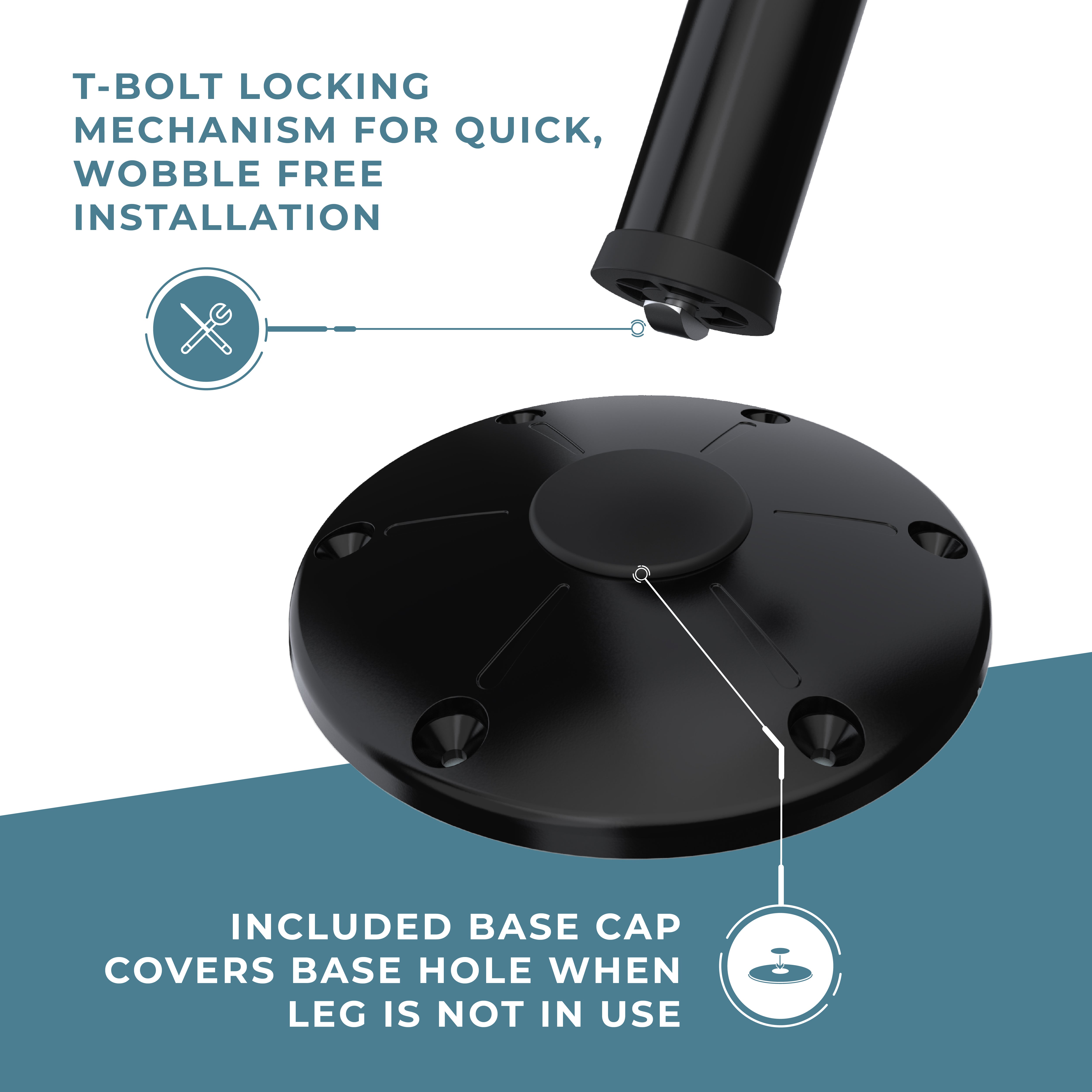 T-BOLT LOCKING MECHANISM FOR QUICK, WOBBLE FREE INSTALLATION

INCLUDED BASE CAP COVERS BASE HOLE WHEN LEG IS NOT IN USE