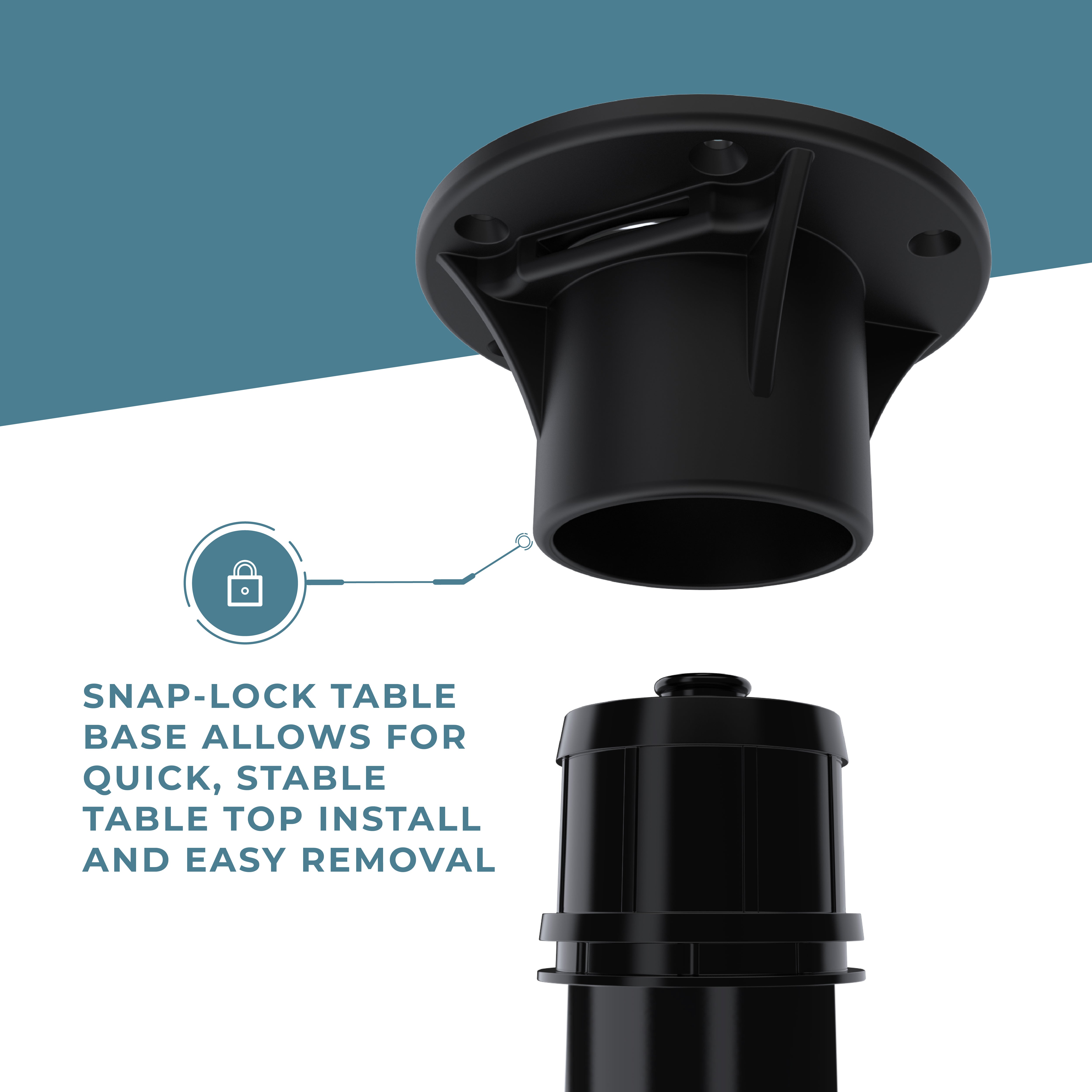 SNAP-LOCK TABLE BASE ALLOWS FOR QUICK, STABLE TABLE TOP INSTALL AND EASY REMOVAL