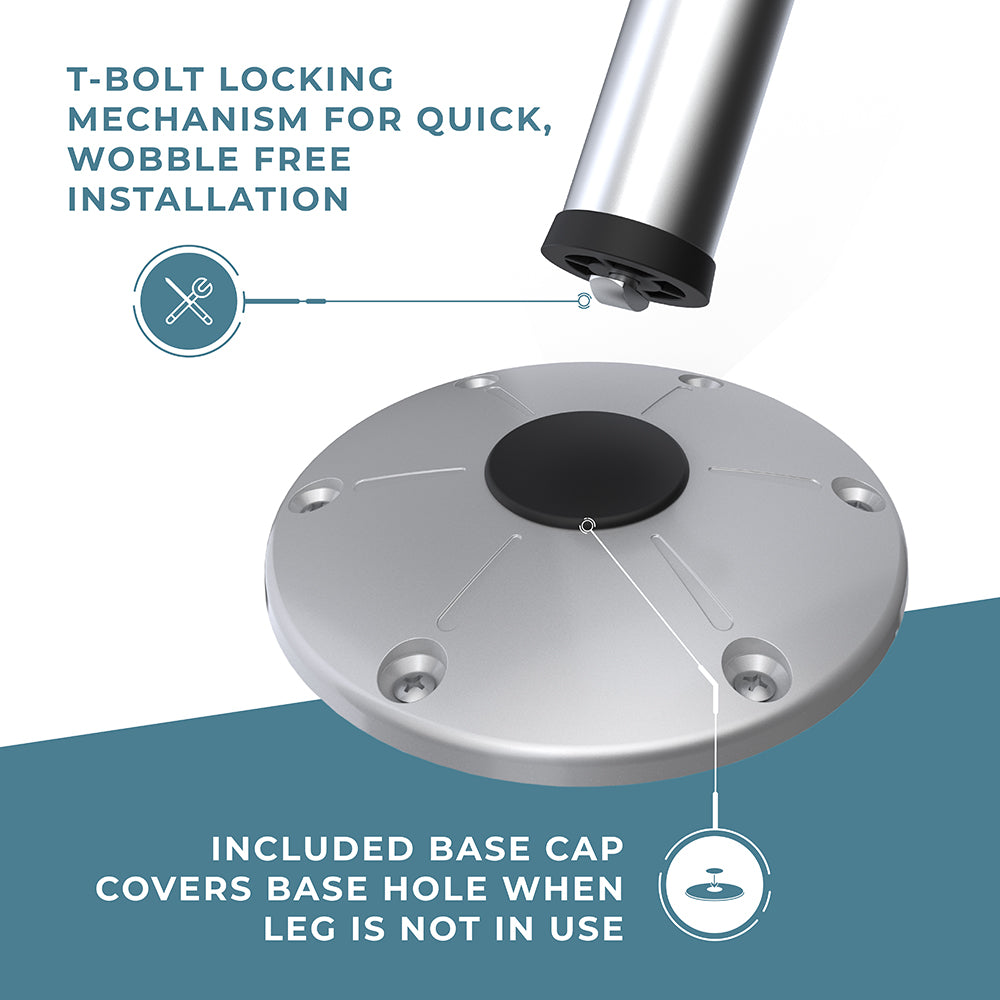 T-BOLT LOCKING MECHANISM FOR QUICK, WOBBLE FREE INSTALLATION

INCLUDED BASE CAP COVERS BASE HOLE WHEN LEG IS NOT IN USE