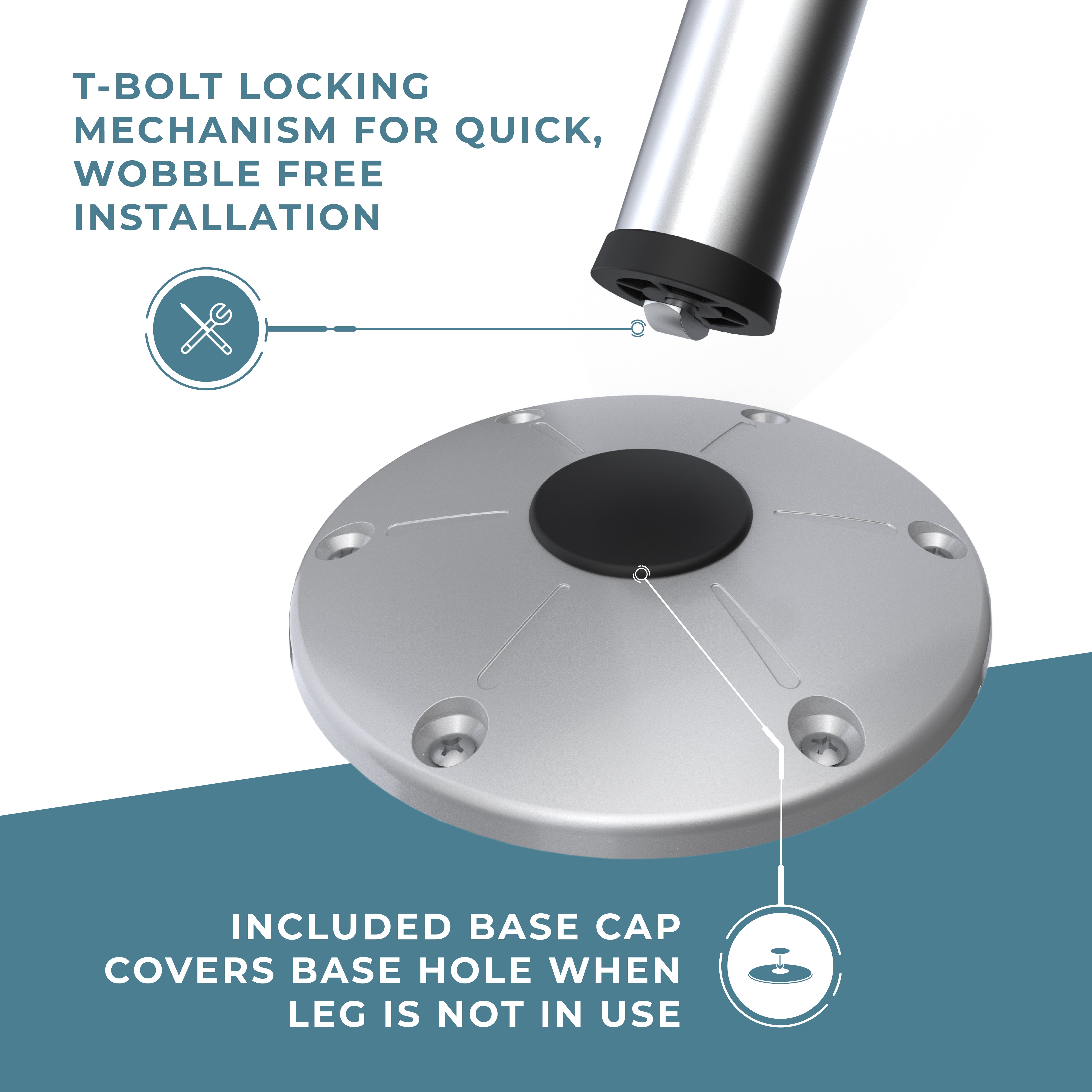 T-BOLT LOCKING MECHANISM FOR QUICK, WOBBLE FREE INSTALLATION

INCLUDED BASE CAP COVERS BASE HOLE WHEN LEG IS NOT IN USE