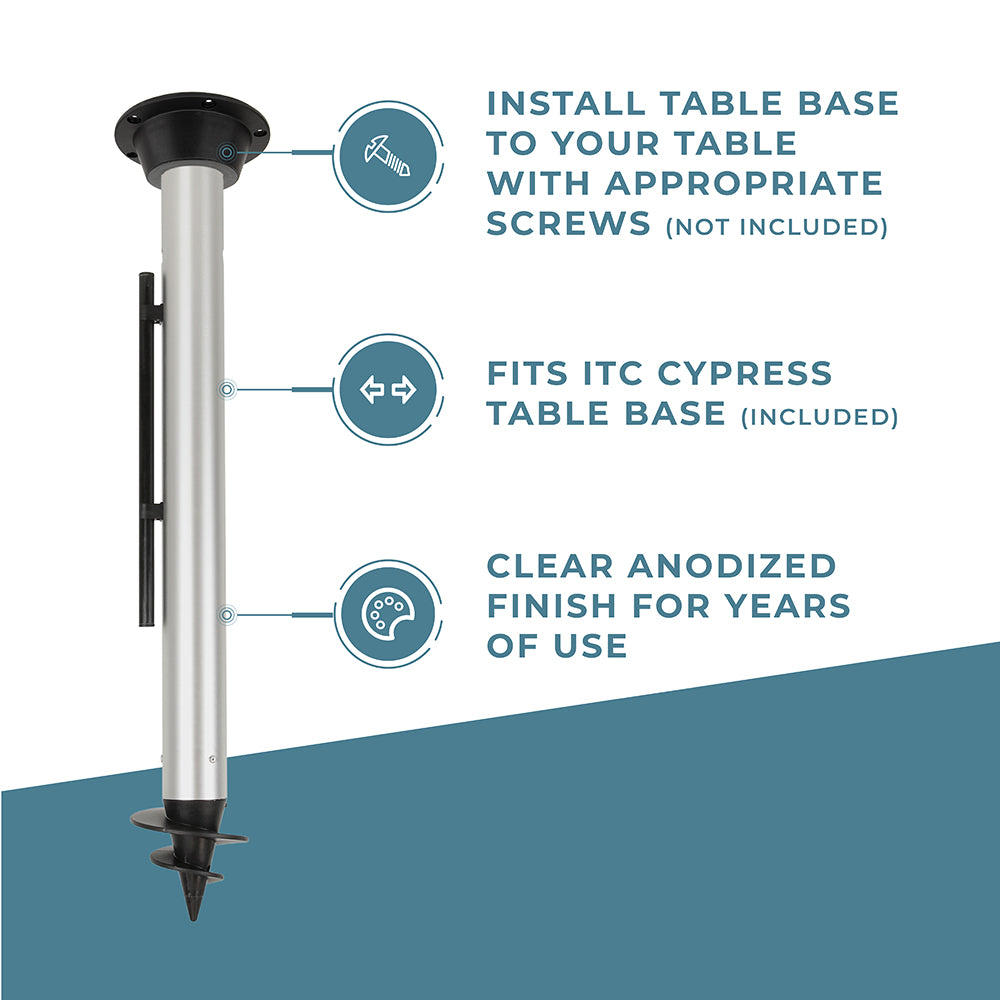 INSTALL TABLE BASE TO YOUR TABLE WITH APPROPRIATE SCREWS (NOT INCLUDED)

FITS ITC CYPRESS TABLE BASE (INCLUDED)

CLEAR ANODIZED FINISH FOR YEARS OF USE