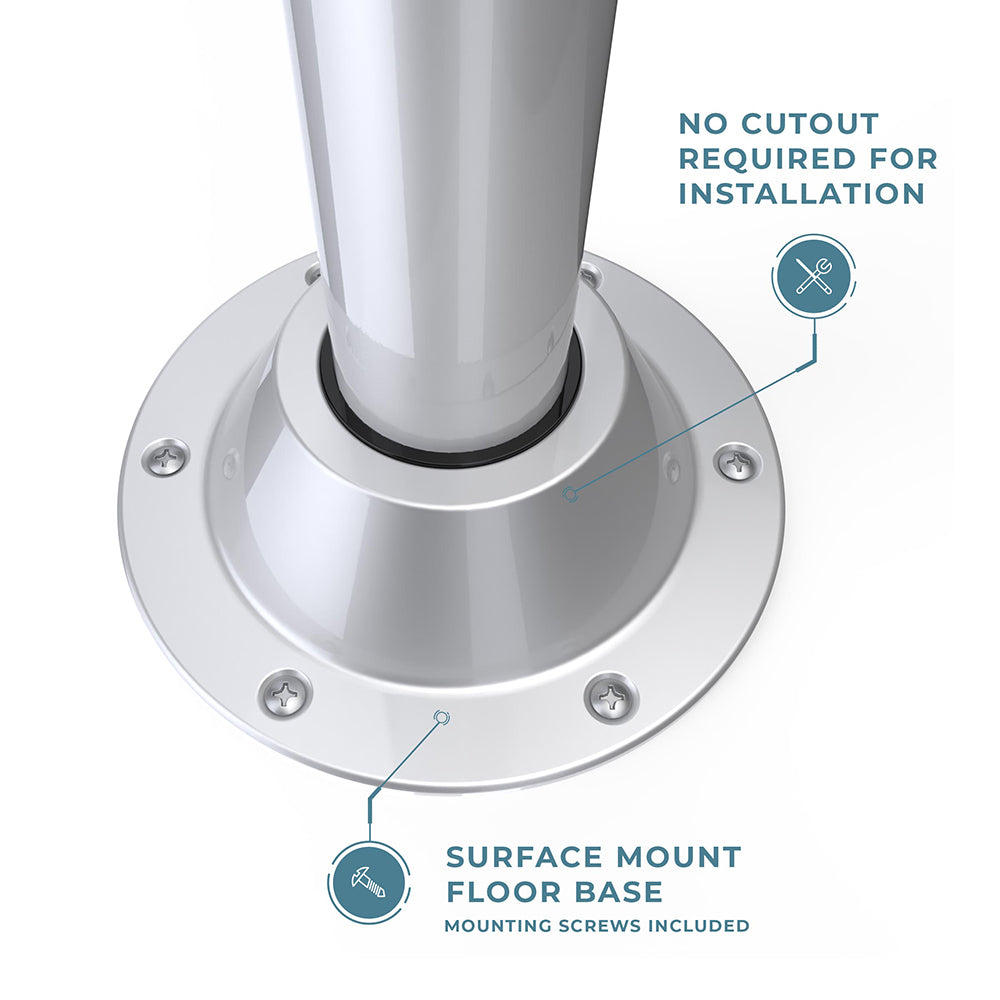 NO CUTOUT REQUIRED FOR INSTALLATION

SURFACE MOUNT FLOOR BASE
MOUNTING SCREWS INCLUDED