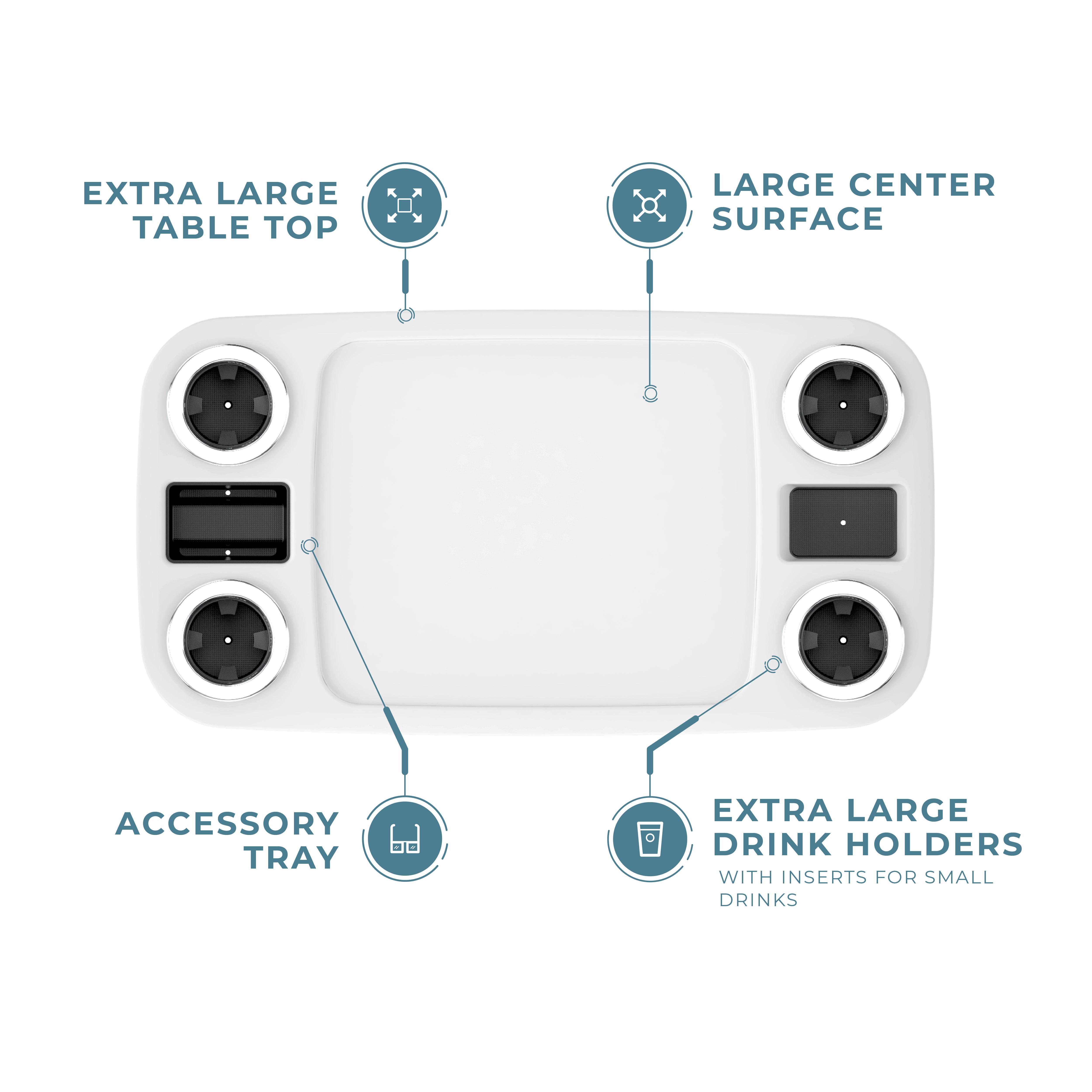 EXTRA LARGE TABLE TOP

LARGE CENTER SURFACE

ACCESSORY TRAY

EXTRA LARGE DRINK HOLDERS
WITH INSERTS FOR SMALL DRINKS