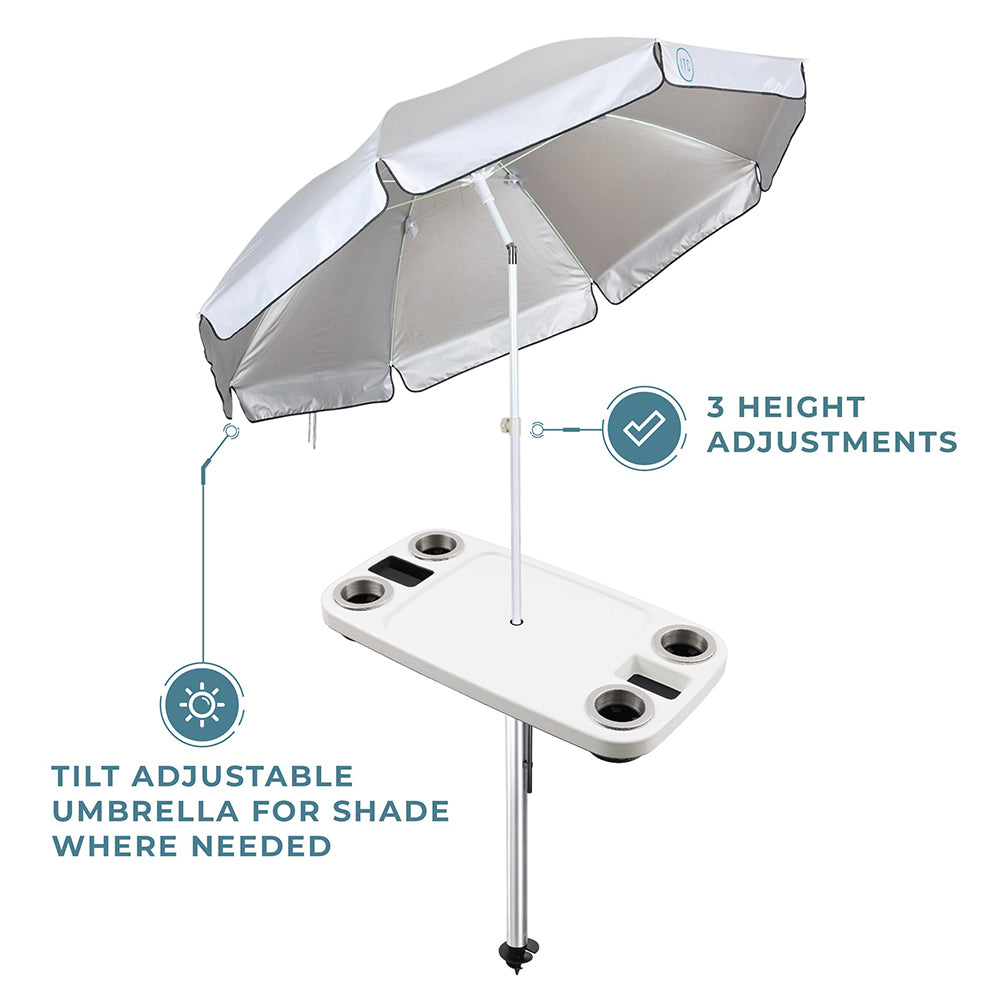 ITC

3 HEIGHT ADJUSTMENTS

TILT ADJUSTABLE UMBRELLA FOR SHADE WHERE NEEDED