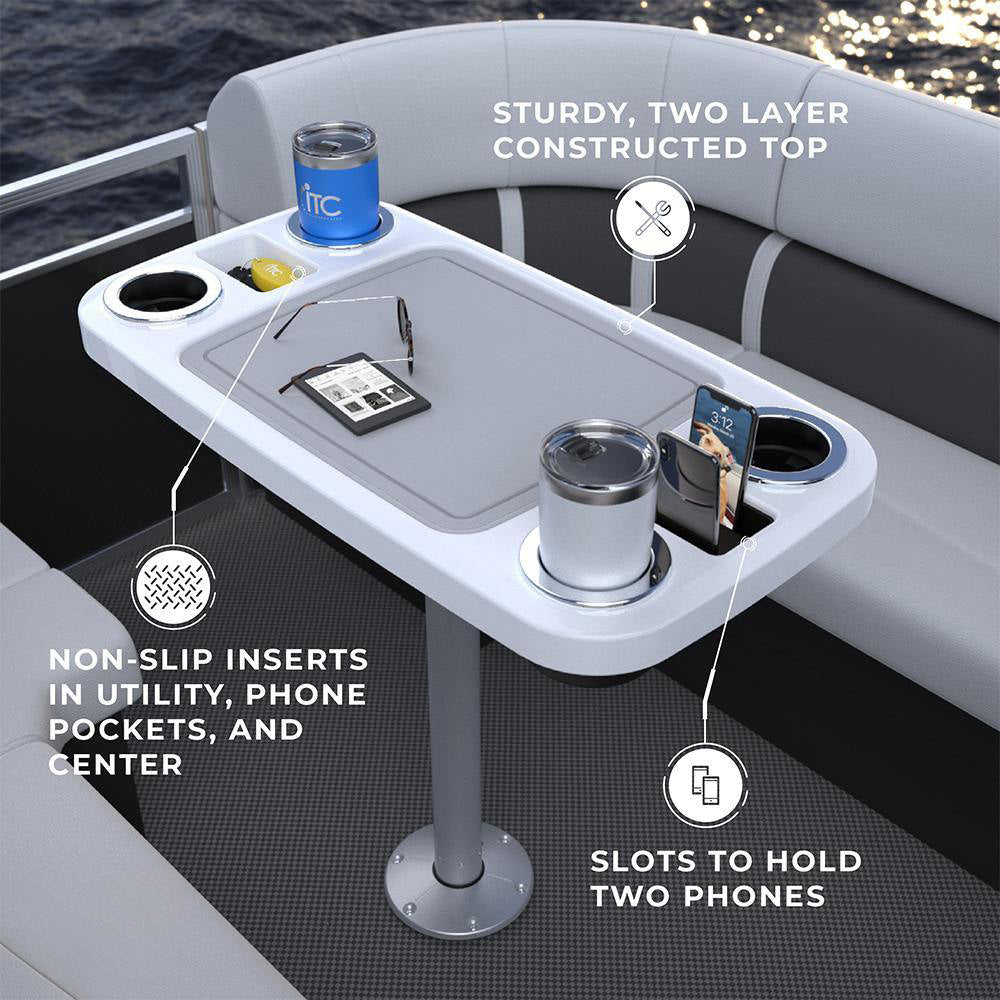 STURDY, TWO LAYER CONSTRUCTED TOP

iTC

3:12

NON-SLIP INSERTS IN UTILITY, PHONE POCKETS, AND CENTER

SLOTS TO HOLD TWO PHONES