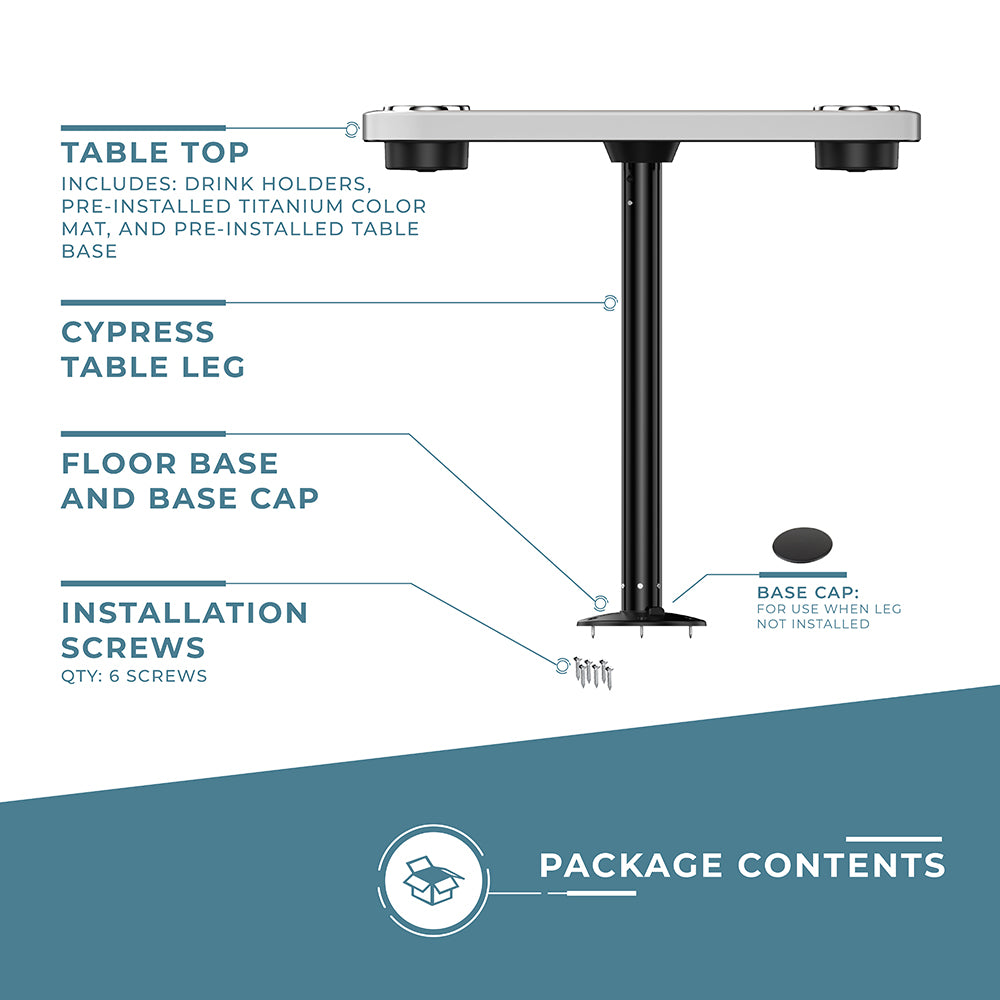 TABLE TOP
INCLUDES: DRINK HOLDERS, PRE-INSTALLED TITANIUM COLOR MAT, AND PRE-INSTALLED TABLE BASE

CYPRESS TABLE LEG

FLOOR BASE AND BASE CAP

INSTALLATION SCREWS
QTY: 6 SCREWS

BASE CAP:
FOR USE WHEN LEG NOT INSTALLED

PACKAGE CONTENTS