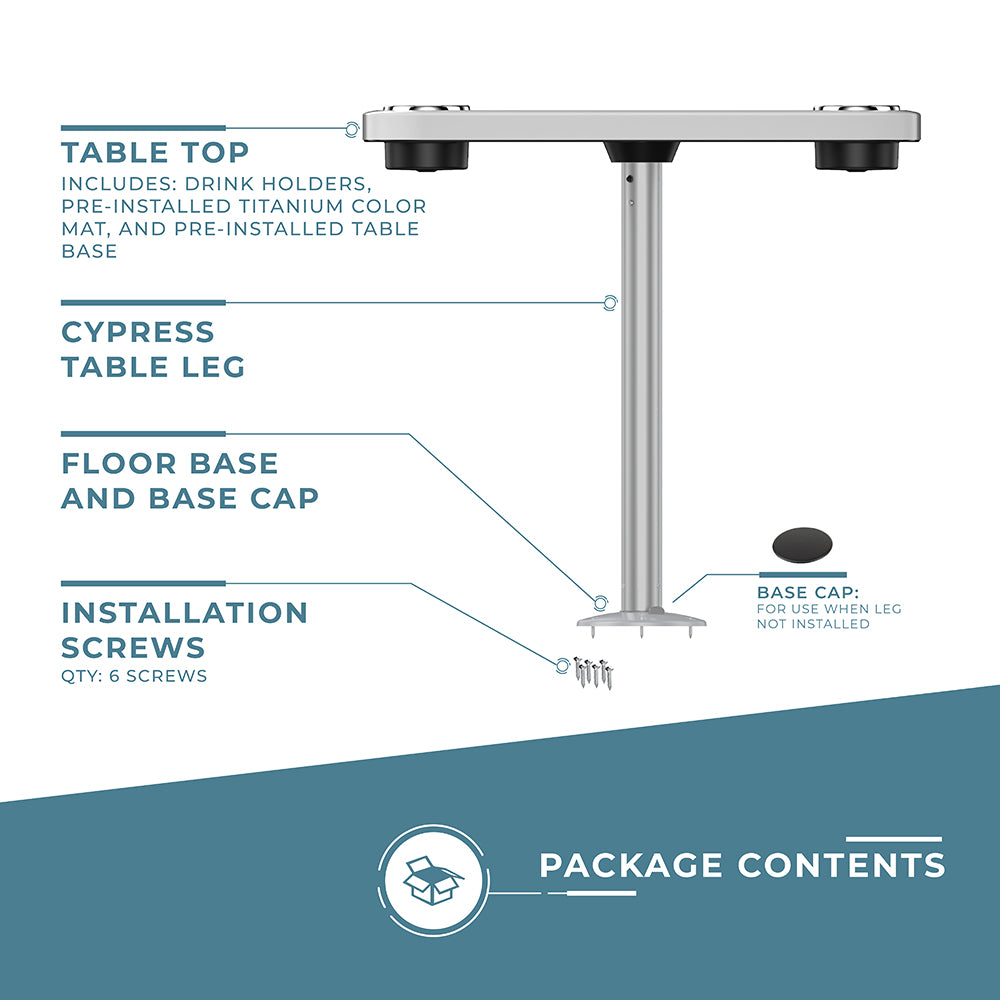 TABLE TOP
INCLUDES: DRINK HOLDERS, PRE-INSTALLED TITANIUM COLOR MAT, AND PRE-INSTALLED TABLE BASE

CYPRESS TABLE LEG

FLOOR BASE AND BASE CAP

INSTALLATION SCREWS
QTY: 6 SCREWS

BASE CAP:
FOR USE WHEN LEG NOT INSTALLED

PACKAGE CONTENTS