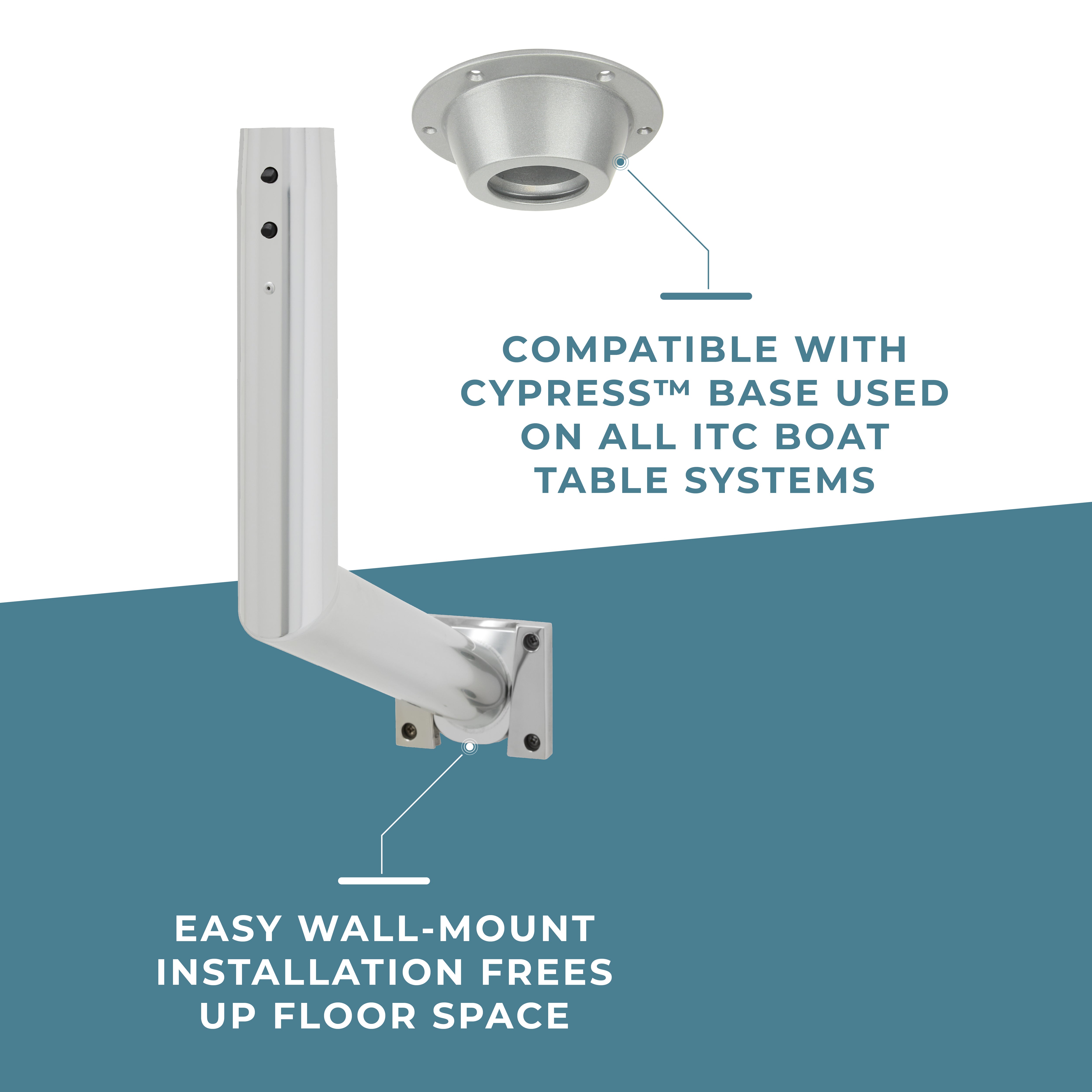 COMPATIBLE WITH CYPRESS™ BASE USED ON ALL ITC BOAT TABLE SYSTEMS

EASY WALL-MOUNT INSTALLATION FREES UP FLOOR SPACE